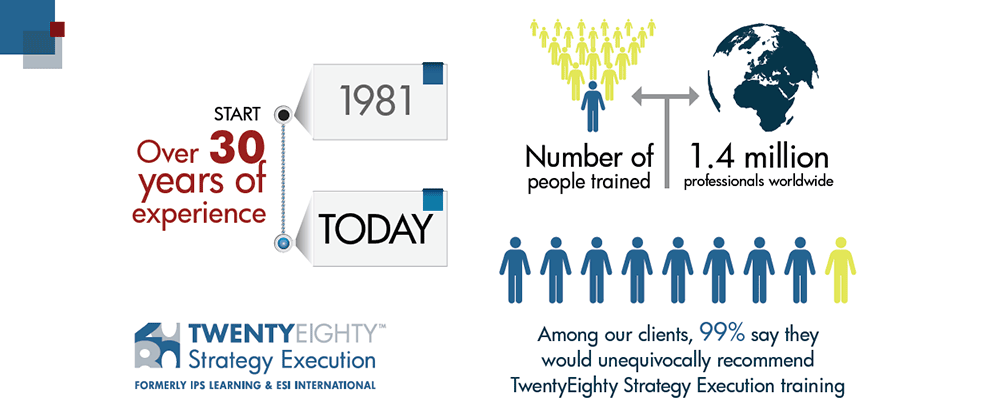 START

1981

Over 30 years of experience

TODAY

TWENTYEIGHTY™
Strategy Execution
FORMERLY IPS LEARNING & ESI INTERNATIONAL

Number of people trained

1.4 million professionals worldwide

Among our clients, 99% say they would unequivocally recommend TwentyEighty Strategy Execution training